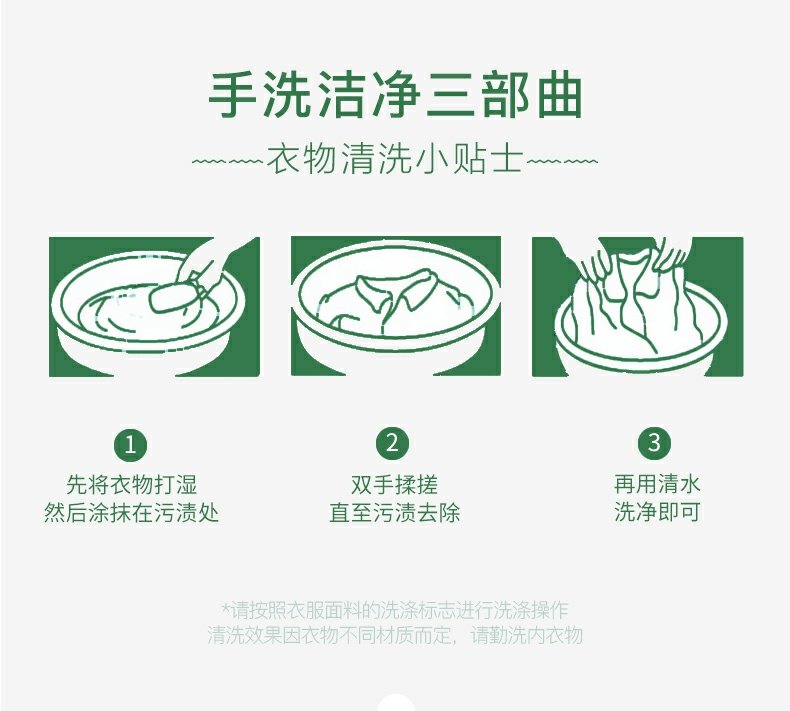 手洗洁净三部曲

衣物清洗小贴士

1
先将衣物打湿
然后涂抹在污渍处

2
双手揉搓
直至污渍去除

3
再用清水
洗净即可

*请按照衣服面料的洗涤标志进行洗涤操作
清洗效果因衣物不同材质而定，请勤洗内衣物