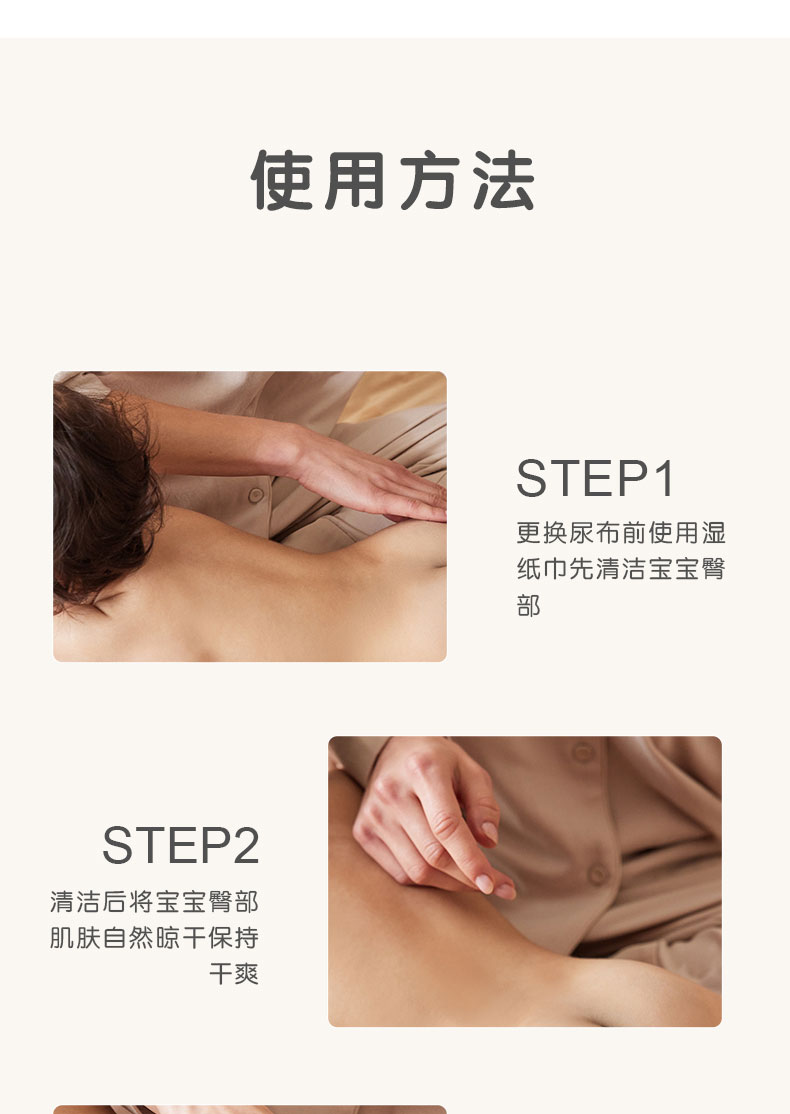 使用方法

STEP1
更换尿布前使用湿纸巾先清洁宝宝臀部

STEP2
清洁后将宝宝臀部肌肤自然晾干保持干爽